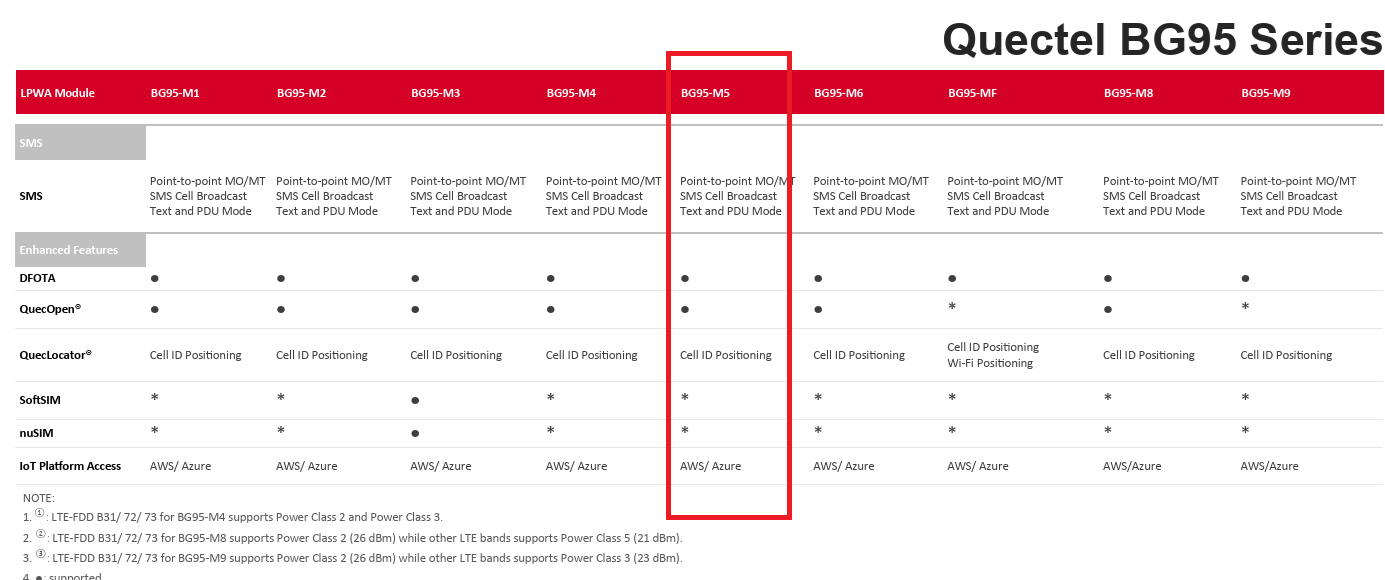 Quectel BG95 Series

| LPWA Module | BG95-M1 | BG95-M2 | BG95-M3 | BG95-M4 | BG95-M5 | BG95-M6 | BG95-MF | BG95-M8 | BG95-M9 |
|---|---|---|---|---|---|---|---|---|---|
| SMS | | | | | | | | | |
| SMS | Point-to-point MO/MT SMS Cell Broadcast Text and PDU Mode | Point-to-point MO/MT SMS Cell Broadcast Text and PDU Mode | Point-to-point MO/MT SMS Cell Broadcast Text and PDU Mode | Point-to-point MO/MT SMS Cell Broadcast Text and PDU Mode | Point-to-point MO/MT SMS Cell Broadcast Text and PDU Mode | Point-to-point MO/MT SMS Cell Broadcast Text and PDU Mode | Point-to-point MO/MT SMS Cell Broadcast Text and PDU Mode | Point-to-point MO/MT SMS Cell Broadcast Text and PDU Mode | Point-to-point MO/MT SMS Cell Broadcast Text and PDU Mode |
| Enhanced Features | | | | | | | | | |
| DFOTA | ● | ● | ● | ● | ● | ● | ● | ● | ● |
| QuecOpen® | ● | ● | ● | ● | ● | ● | * | ● | * |
| QuecLocator® | Cell ID Positioning | Cell ID Positioning | Cell ID Positioning | Cell ID Positioning | Cell ID Positioning | Cell ID Positioning | Cell ID Positioning Wi-Fi Positioning | Cell ID Positioning | Cell ID Positioning |
| SoftSIM | * | * | ● | * | * | * | * | * | * |
| nuSIM | * | * | ● | * | * | * | * | * | * |
| IoT Platform Access | AWS/ Azure | AWS/ Azure | AWS/ Azure | AWS/ Azure | AWS/ Azure | AWS/ Azure | AWS/ Azure | AWS/Azure | AWS/Azure |

NOTE:
1. ①: LTE-FDD B31/ 72/ 73 for BG95-M4 supports Power Class 2 and Power Class 3.
2. ②: LTE-FDD B31/ 72/ 73 for BG95-M8 supports Power Class 2 (26 dBm) while other LTE bands supports Power Class 5 (21 dBm).
3. ③: LTE-FDD B31/ 72/ 73 for BG95-M9 supports Power Class 2 (26 dBm) while other LTE bands supports Power Class 3 (23 dBm).
4. ●: supported