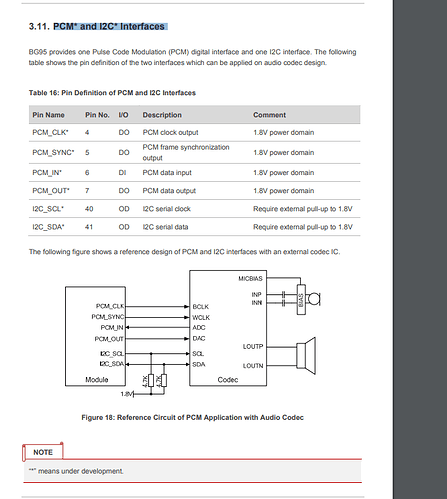 3.11. PCM* and I2C* Interfaces

BG95 provides one Pulse Code Modulation (PCM) digital interface and one I2C interface. The following table shows the pin definition of the two interfaces which can be applied on audio codec design.

Table 16: Pin Definition of PCM and I2C Interfaces

| Pin Name | Pin No. | I/O | Description | Comment |
|---|---|---|---|---|
| PCM_CLK* | 4 | DO | PCM clock output | 1.8V power domain |
| PCM_SYNC* | 5 | DO | PCM frame synchronization output | 1.8V power domain |
| PCM_IN* | 6 | DI | PCM data input | 1.8V power domain |
| PCM_OUT* | 7 | DO | PCM data output | 1.8V power domain |
| I2C_SCL* | 40 | OD | I2C serial clock | Require external pull-up to 1.8V |
| I2C_SDA* | 41 | OD | I2C serial data | Require external pull-up to 1.8V |

The following figure shows a reference design of PCM and I2C interfaces with an external codec IC.

PCM_CLK
PCM_SYNC
PCM_IN
PCM_OUT
I2C_SCL
I2C_SDA
Module
4.7K
4.7K
1.8V
BCLK
WCLK
ADC
DAC
SCL
SDA
Codec
MICBIAS
INP
INN
BIAS
LOUTP
LOUTN

Figure 18: Reference Circuit of PCM Application with Audio Codec

NOTE

"*" means under development.